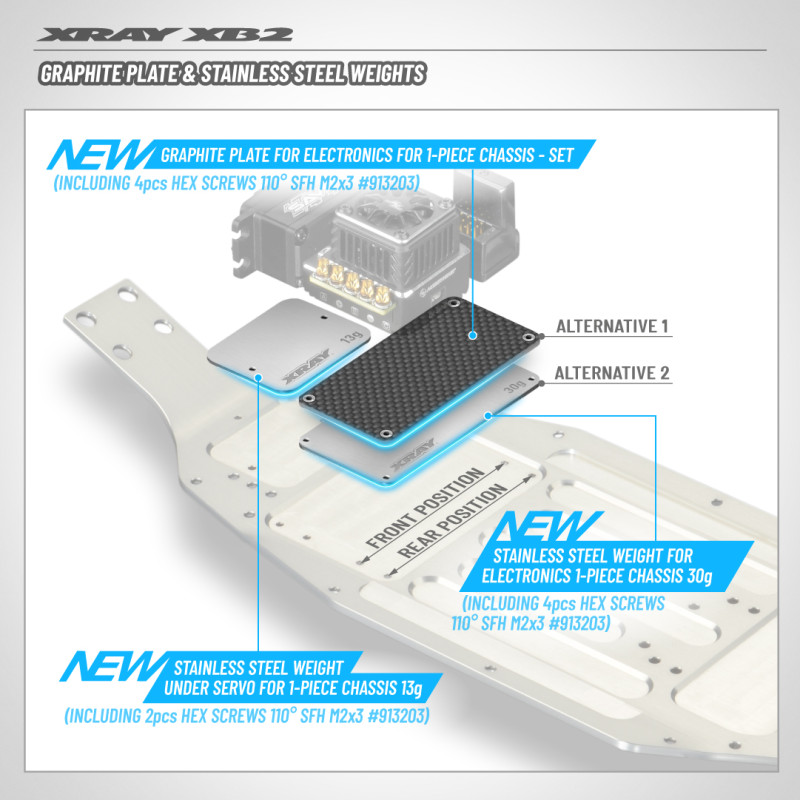 XRAY XB2

GRAPHITE PLATE & STAINLESS STEEL WEIGHTS

NEW GRAPHITE PLATE FOR ELECTRONICS FOR 1-PIECE CHASSIS - SET
(INCLUDING 4pcs HEX SCREWS 110° SFH M2x3 #913203)

ALTERNATIVE 1

ALTERNATIVE 2

13g

XRAY

30g

XRAY

FRONT POSITION

REAR POSITION

NEW STAINLESS STEEL WEIGHT FOR ELECTRONICS 1-PIECE CHASSIS 30g
(INCLUDING 4pcs HEX SCREWS 110° SFH M2x3 #913203)

NEW STAINLESS STEEL WEIGHT UNDER SERVO FOR 1-PIECE CHASSIS 13g
(INCLUDING 2pcs HEX SCREWS 110° SFH M2x3 #913203)