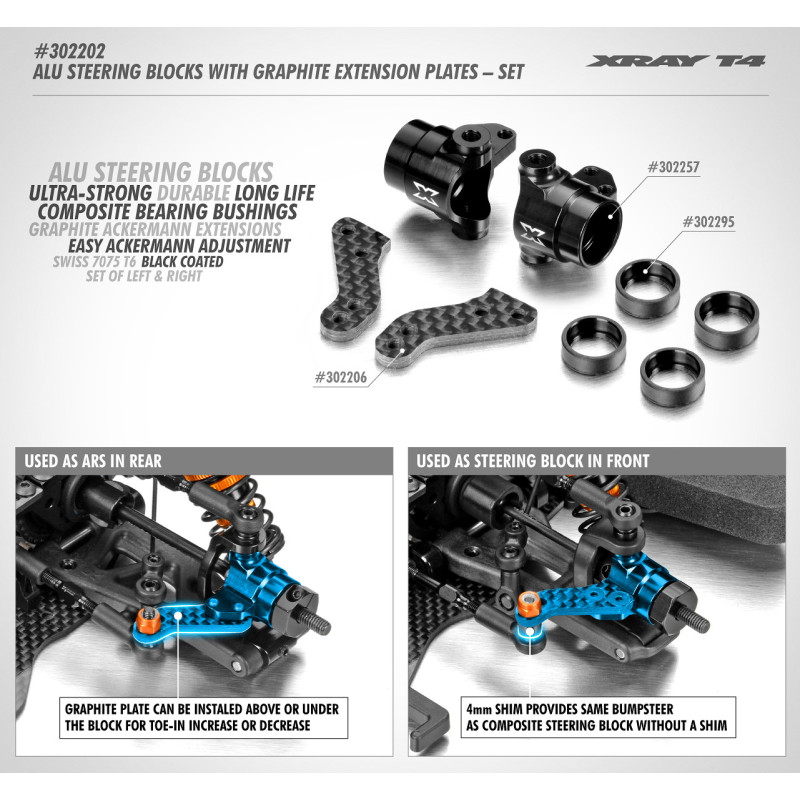 #302202
ALU STEERING BLOCKS WITH GRAPHITE EXTENSION PLATES – SET

XRAY T4

ALU STEERING BLOCKS
ULTRA-STRONG DURABLE LONG LIFE
COMPOSITE BEARING BUSHINGS
GRAPHITE ACKERMANN EXTENSIONS
EASY ACKERMANN ADJUSTMENT
SWISS 7075 T6 BLACK COATED
SET OF LEFT & RIGHT

#302257

#302295

#302206

USED AS ARS IN REAR

GRAPHITE PLATE CAN BE INSTALED ABOVE OR UNDER THE BLOCK FOR TOE-IN INCREASE OR DECREASE

USED AS STEERING BLOCK IN FRONT

4mm SHIM PROVIDES SAME BUMPSTEER AS COMPOSITE STEERING BLOCK WITHOUT A SHIM